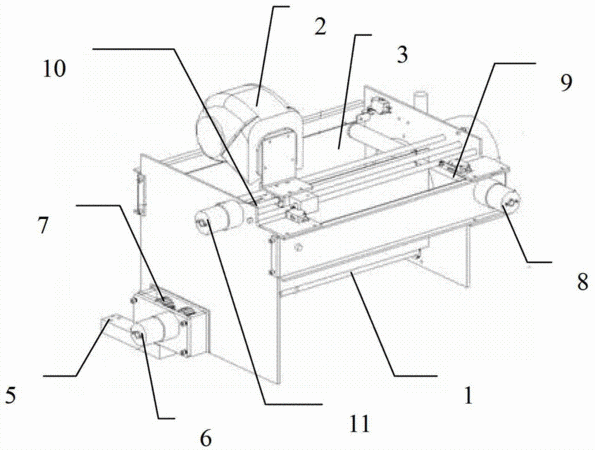 2
3
10
9
7
8
5
1
11
6