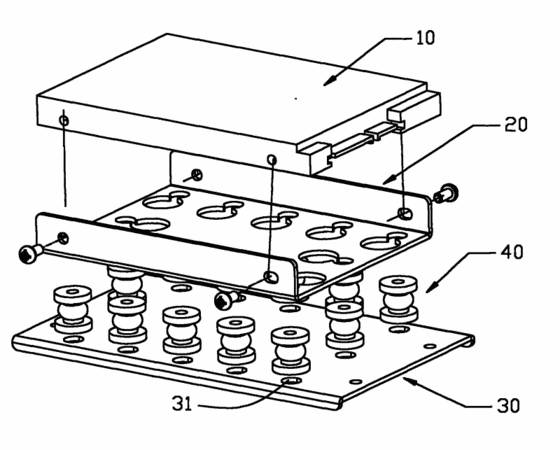 10
20
40
31
30