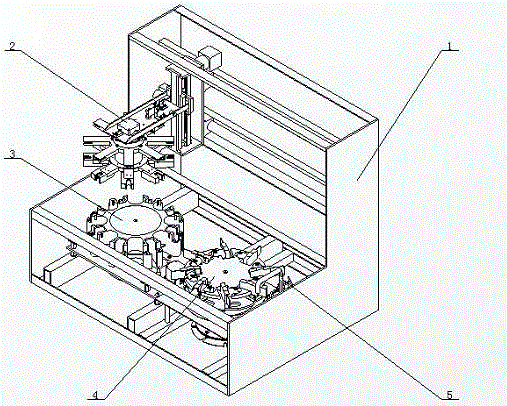 2
1
3
4
5