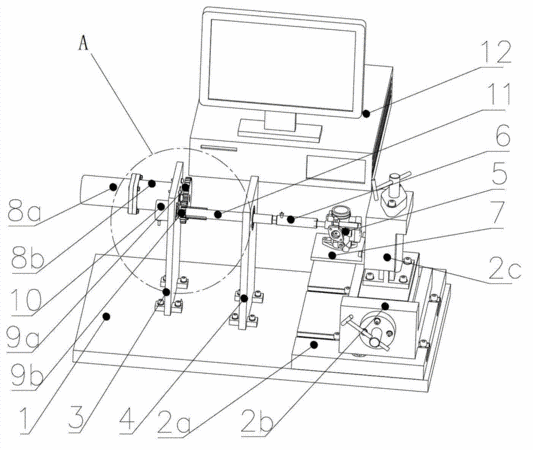 A
12
11
6
5
7
2c
8a
8b
10
9a
9b
1
3
4
2a
2b